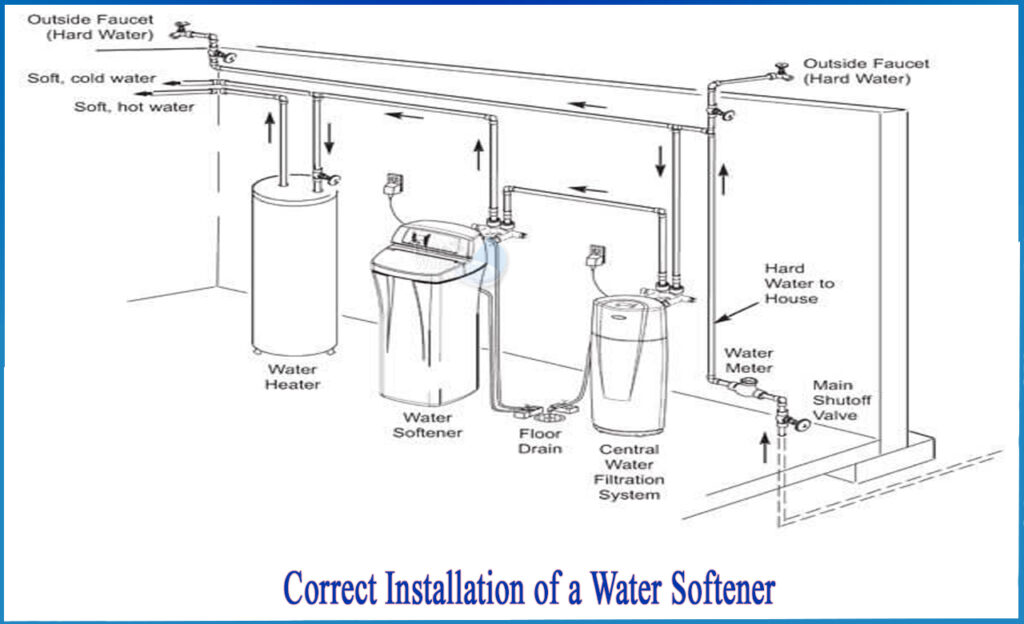 Outside Faucet
(Hard Water)

Soft, cold water

Soft, hot water

Outside Faucet
(Hard Water)

Hard
Water to
House

Water
Meter

Main
Shutoff
Valve

Water
Heater

Water
Softener

Floor
Drain

Central
Water
Filtration
System

Correct Installation of a Water Softener