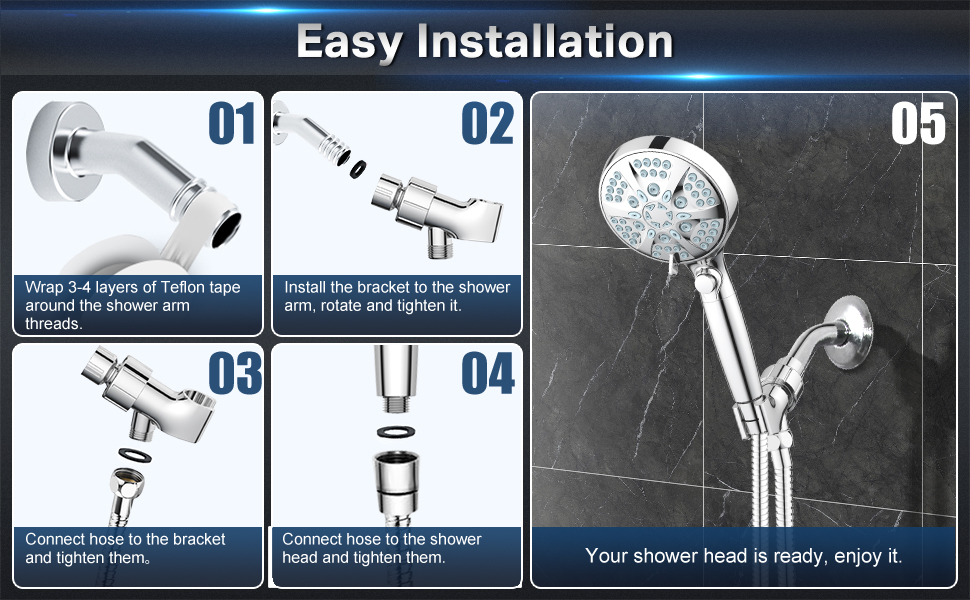 Easy Installation

01

Wrap 3-4 layers of Teflon tape around the shower arm threads.

02

Install the bracket to the shower arm, rotate and tighten it.

03

Connect hose to the bracket and tighten them。

04

Connect hose to the shower head and tighten them.

05

Your shower head is ready, enjoy it.